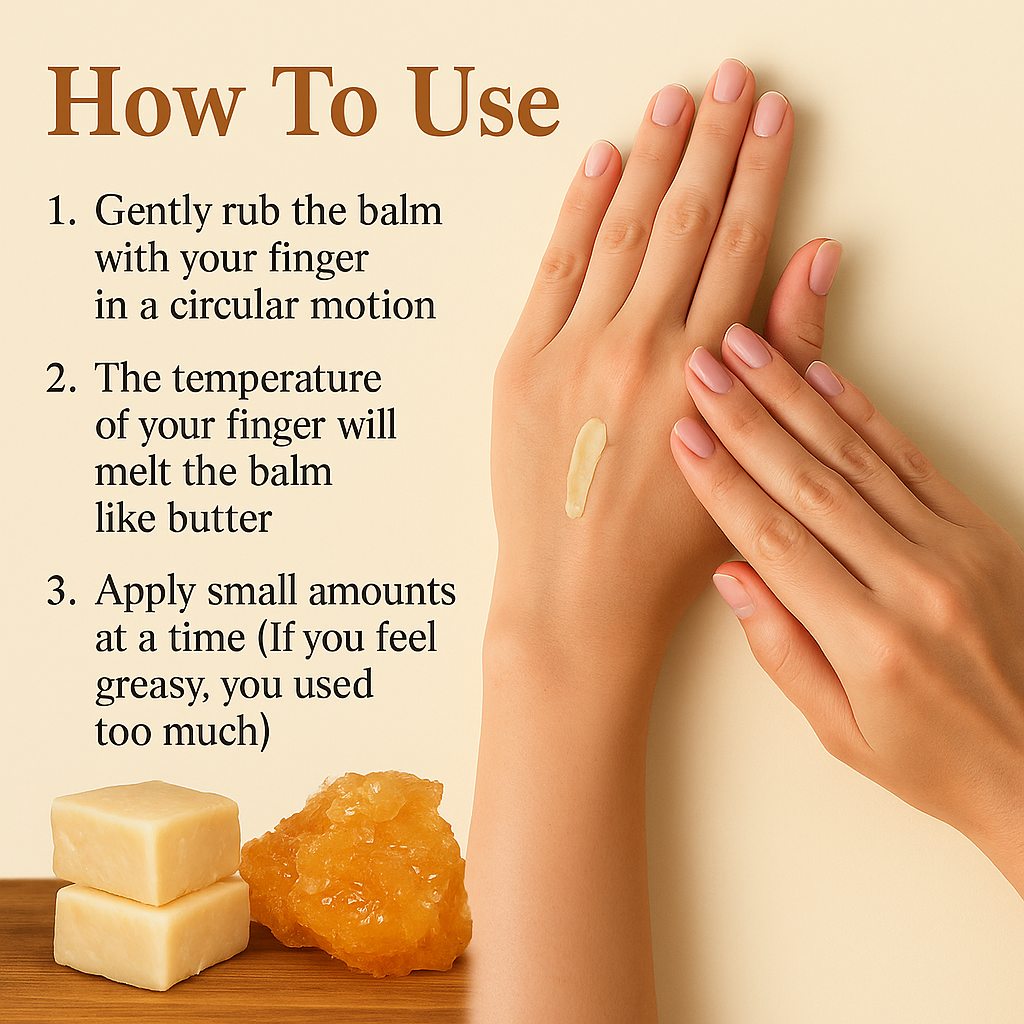 How To Use

1. Gently rub the balm with your finger in a circular motion

2. The temperature of your finger will melt the balm like butter

3. Apply small amounts at a time (If you feel greasy, you used too much)