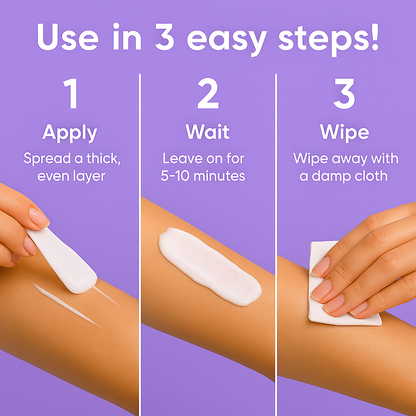 Use in 3 easy steps!

1
Apply
Spread a thick, even layer

2
Wait
Leave on for 5-10 minutes

3
Wipe
Wipe away with a damp cloth